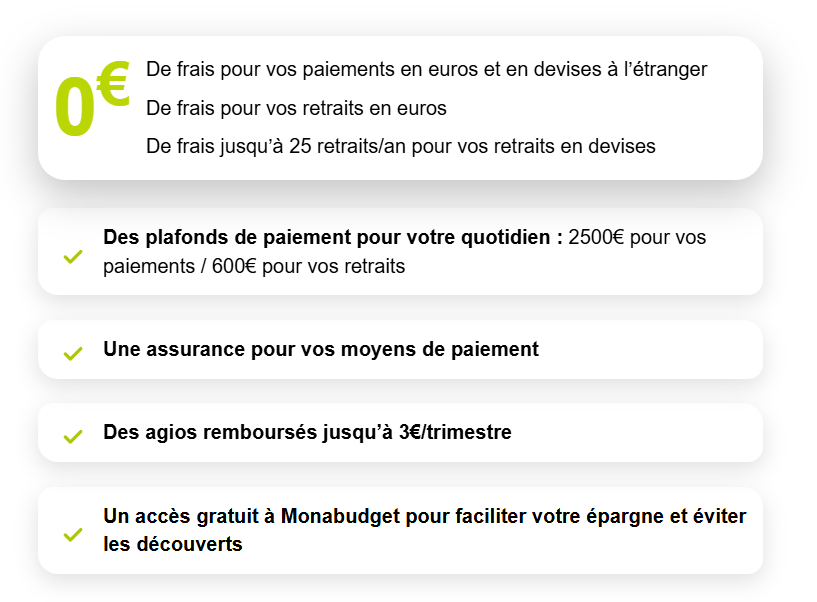 0€

De frais pour vos paiements en euros et en devises à l'étranger

De frais pour vos retraits en euros

De frais jusqu'à 25 retraits/an pour vos retraits en devises

Des plafonds de paiement pour votre quotidien : 2500€ pour vos paiements / 600€ pour vos retraits

Une assurance pour vos moyens de paiement

Des agios remboursés jusqu'à 3€/trimestre

Un accès gratuit à Monabudget pour faciliter votre épargne et éviter les découverts